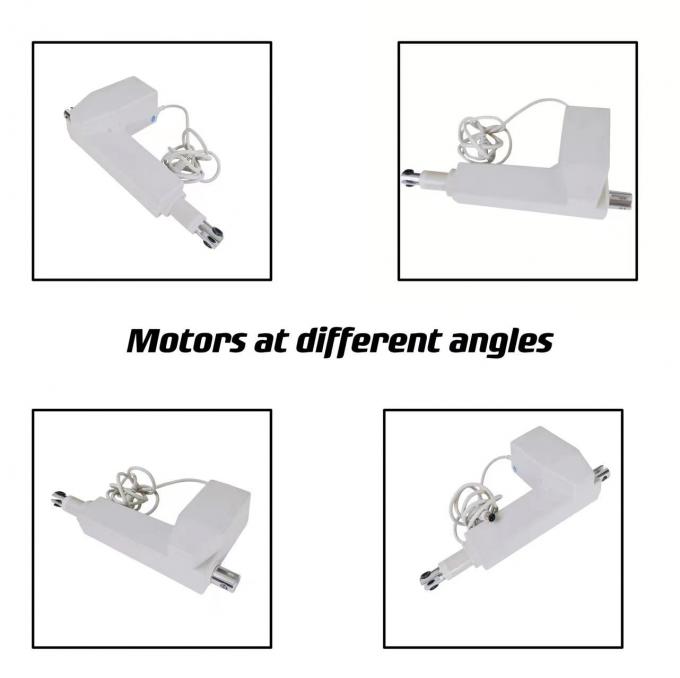 Motors at different angles